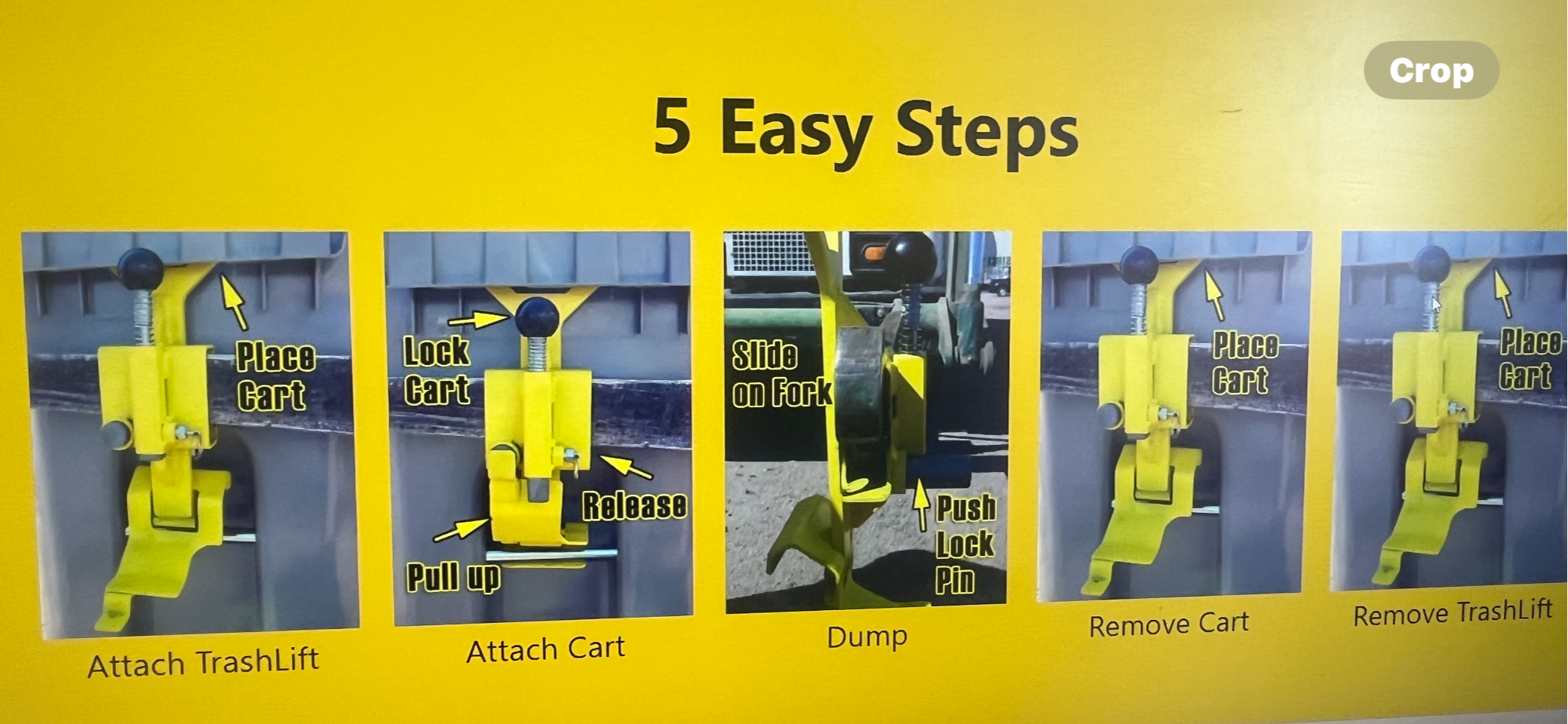 Crop

5 Easy Steps

Place Cart

Attach TrashLift

Lock Cart

Release

Pull up

Attach Cart

Slide on Fork

Push Lock Pin

Dump

Place Cart

Remove Cart

Place Cart

Remove TrashLift